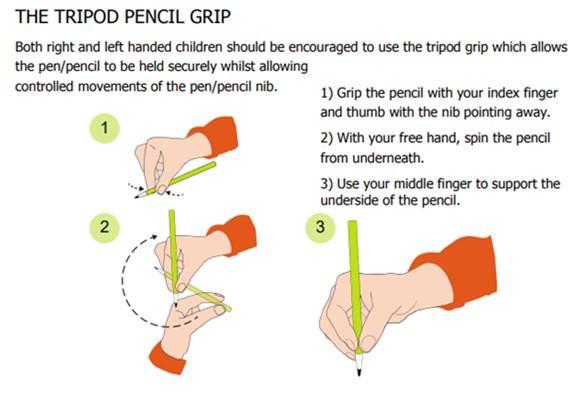 THE TRIPOD PENCIL GRIP

Both right and left handed children should be encouraged to use the tripod grip which allows the pen/pencil to be held securely whilst allowing controlled movements of the pen/pencil nib.

1) Grip the pencil with your index finger and thumb with the nib pointing away.

2) With your free hand, spin the pencil from underneath.

3) Use your middle finger to support the underside of the pencil.

1

2

3